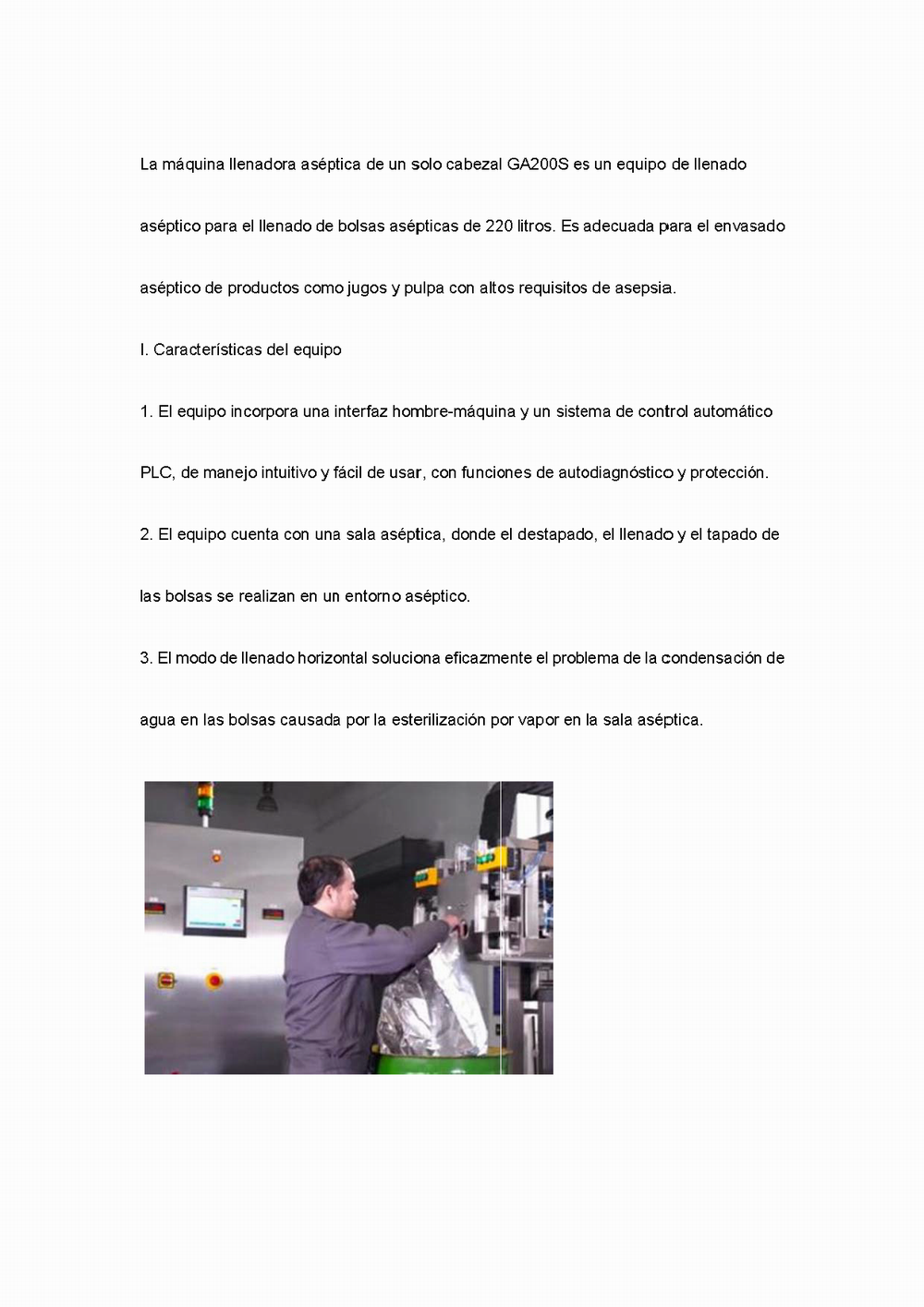 La máquina llenadora aséptica de un solo cabezal GA200S es un equipo de llenado aséptico para el llenado de bolsas asépticas de 220 litros. Es adecuada para el envasado aséptico de productos como jugos y pulpa con altos requisitos de asepsia.

I. Características del equipo

1. El equipo incorpora una interfaz hombre-máquina y un sistema de control automático PLC, de manejo intuitivo y fácil de usar, con funciones de autodiagnóstico y protección.

2. El equipo cuenta con una sala aséptica, donde el destapado, el llenado y el tapado de las bolsas se realizan en un entorno aséptico.

3. El modo de llenado horizontal soluciona eficazmente el problema de la condensación de agua en las bolsas causada por la esterilización por vapor en la sala aséptica.